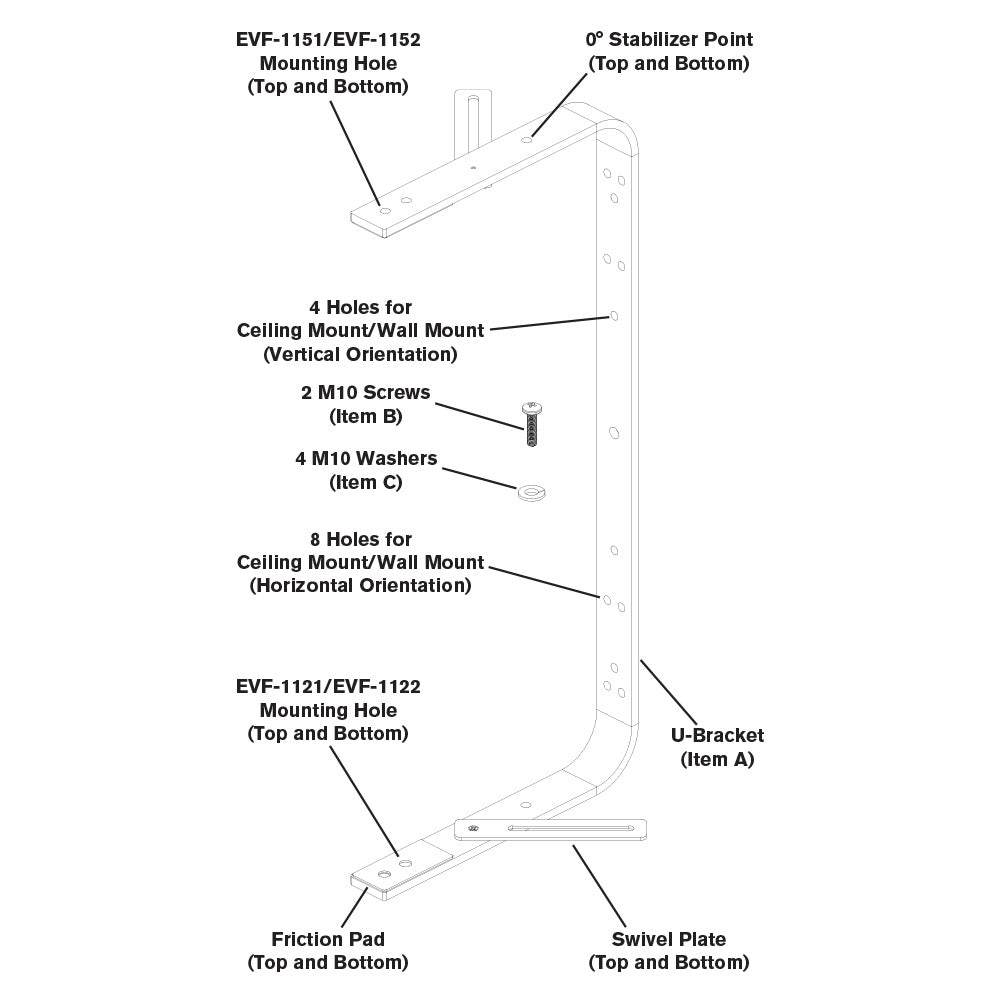 EVF-1151/EVF-1152
Mounting Hole
(Top and Bottom)

0° Stabilizer Point
(Top and Bottom)

4 Holes for
Ceiling Mount/Wall Mount
(Vertical Orientation)

2 M10 Screws
(Item B)

4 M10 Washers
(Item C)

8 Holes for
Ceiling Mount/Wall Mount
(Horizontal Orientation)

EVF-1121/EVF-1122
Mounting Hole
(Top and Bottom)

U-Bracket
(Item A)

Friction Pad
(Top and Bottom)

Swivel Plate
(Top and Bottom)